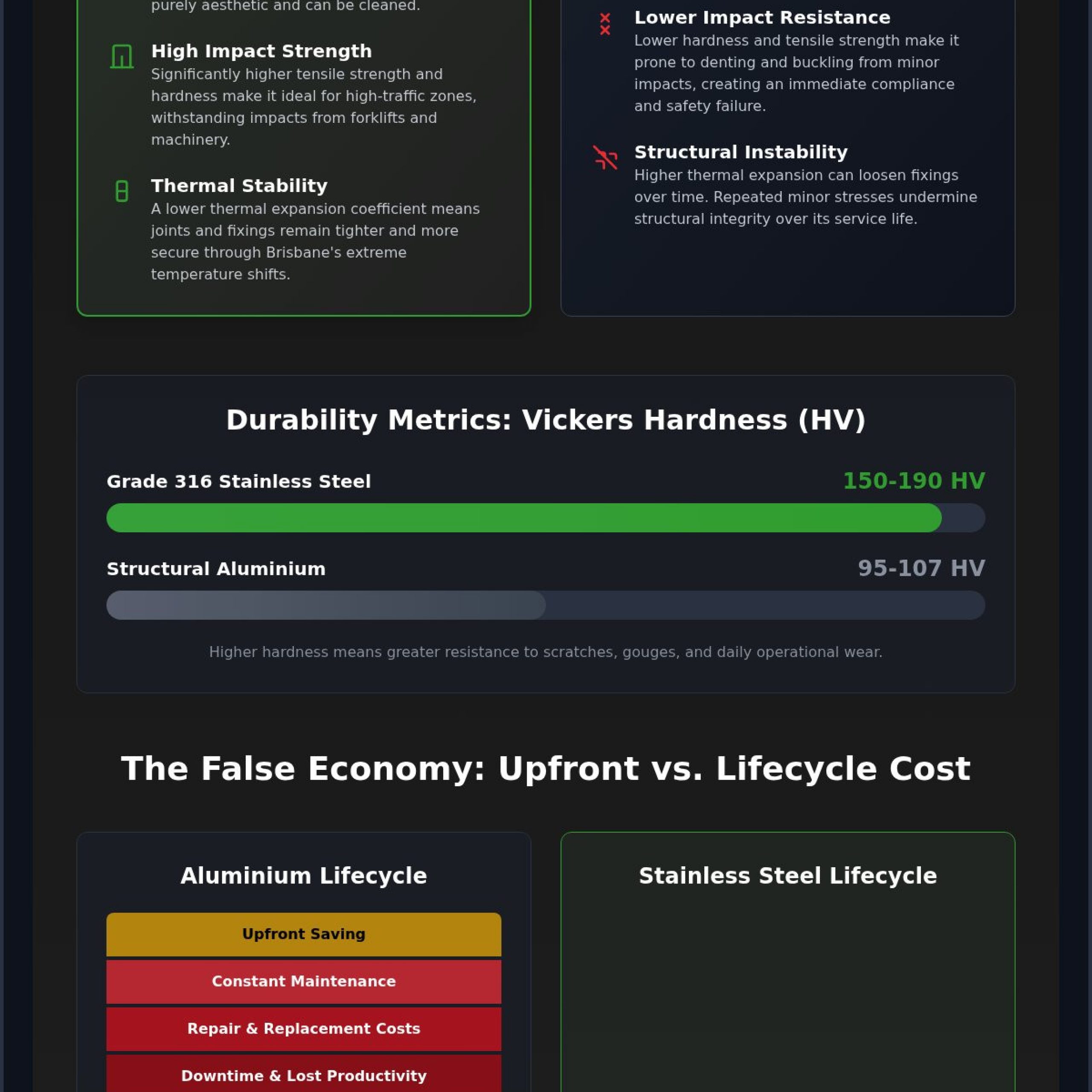 purely aesthetic and can be cleaned.

High Impact Strength
Significantly higher tensile strength and hardness make it ideal for high-traffic zones, withstanding impacts from forklifts and machinery.

Thermal Stability
A lower thermal expansion coefficient means joints and fixings remain tighter and more secure through Brisbane's extreme temperature shifts.

Lower Impact Resistance
Lower hardness and tensile strength make it prone to denting and buckling from minor impacts, creating an immediate compliance and safety failure.

Structural Instability
Higher thermal expansion can loosen fixings over time. Repeated minor stresses undermine structural integrity over its service life.

Durability Metrics: Vickers Hardness (HV)

Grade 316 Stainless Steel
150-190 HV

Structural Aluminium
95-107 HV

Higher hardness means greater resistance to scratches, gouges, and daily operational wear.

The False Economy: Upfront vs. Lifecycle Cost

Aluminium Lifecycle

Upfront Saving

Constant Maintenance

Repair & Replacement Costs

Downtime & Lost Productivity

Stainless Steel Lifecycle